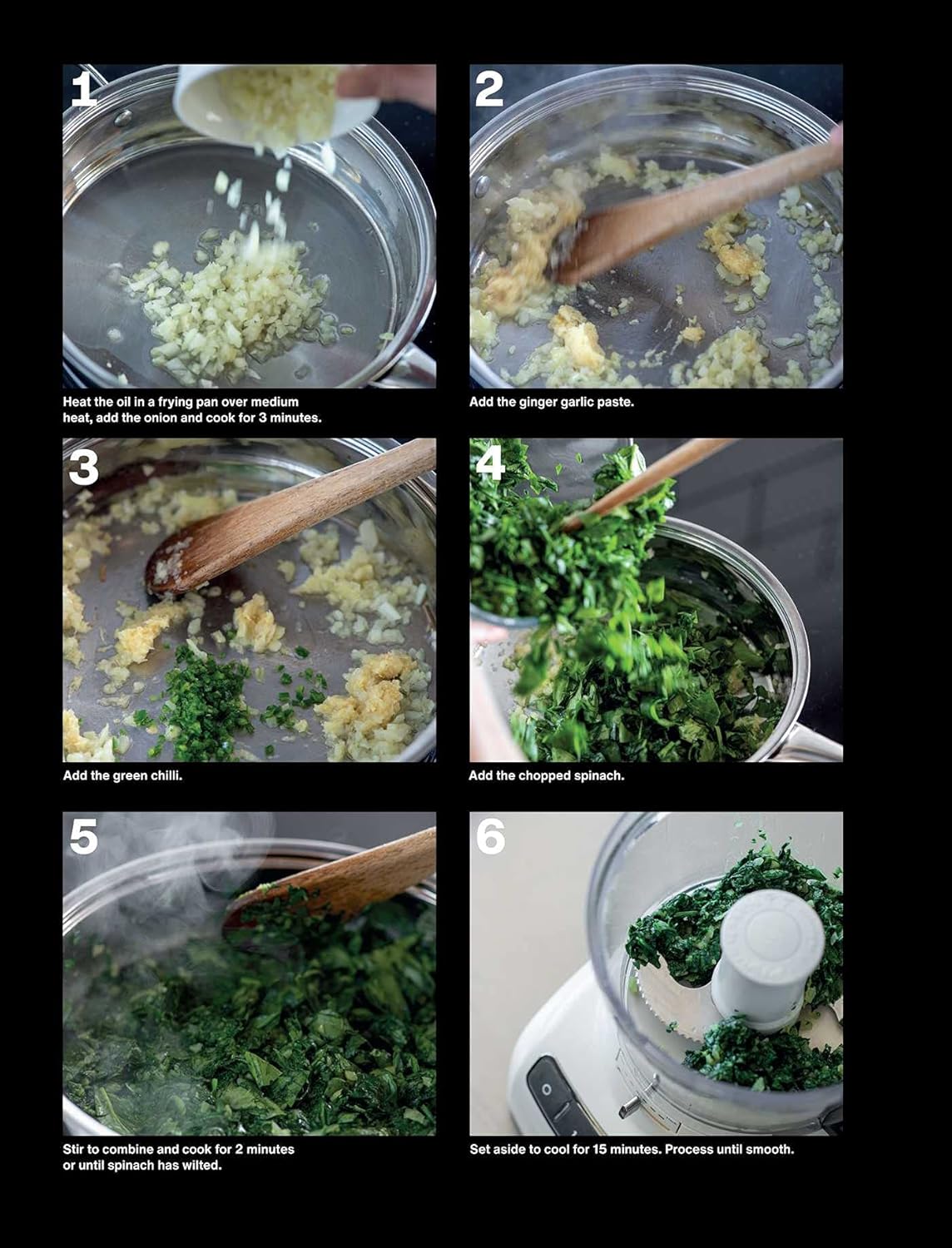 1

Heat the oil in a frying pan over medium heat, add the onion and cook for 3 minutes.

2

Add the ginger garlic paste.

3

Add the green chilli.

4

Add the chopped spinach.

5

Stir to combine and cook for 2 minutes or until spinach has wilted.

6

Set aside to cool for 15 minutes. Process until smooth.