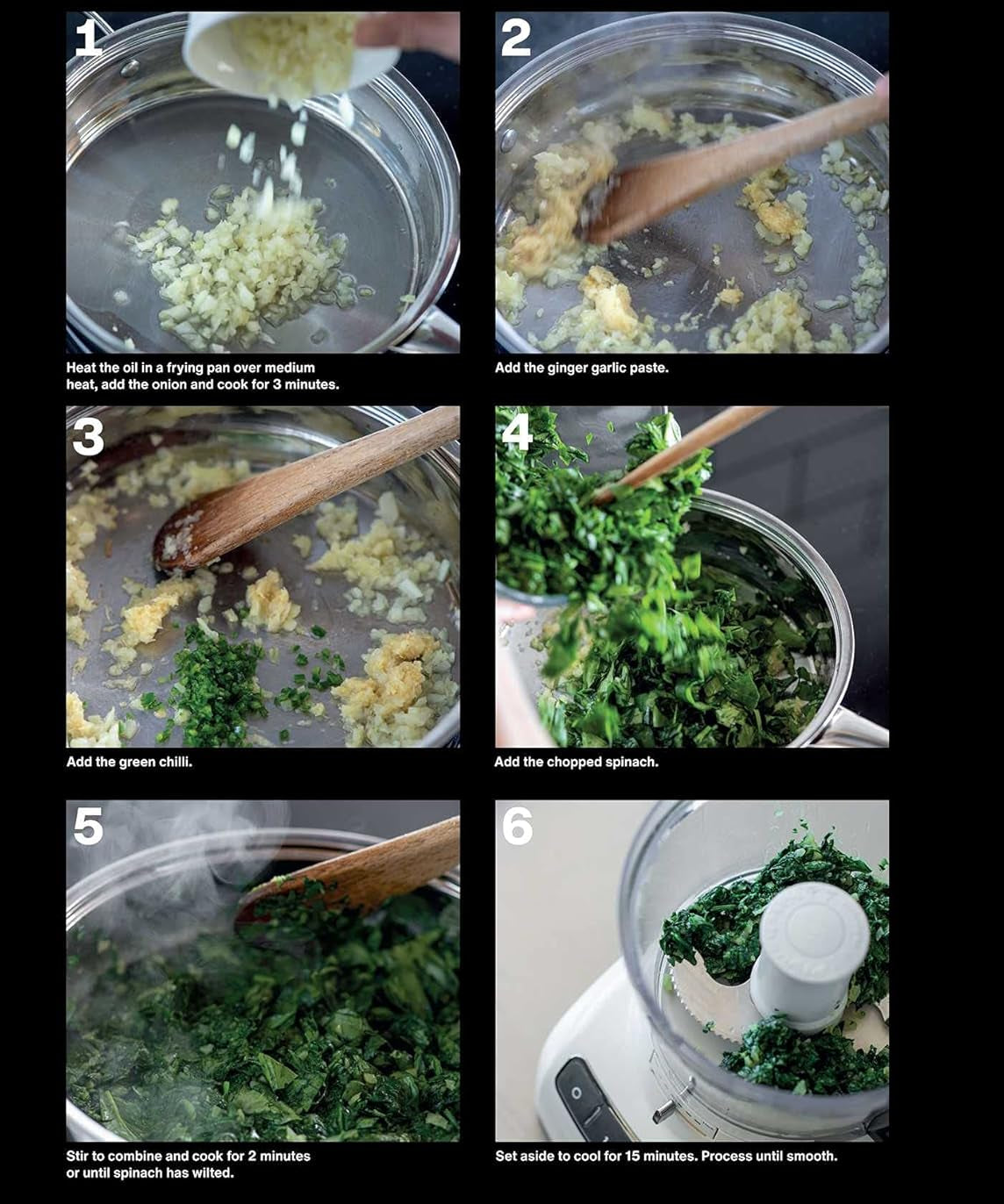 1

Heat the oil in a frying pan over medium heat, add the onion and cook for 3 minutes.

2

Add the ginger garlic paste.

3

Add the green chilli.

4

Add the chopped spinach.

5

Stir to combine and cook for 2 minutes or until spinach has wilted.

6

Set aside to cool for 15 minutes. Process until smooth.