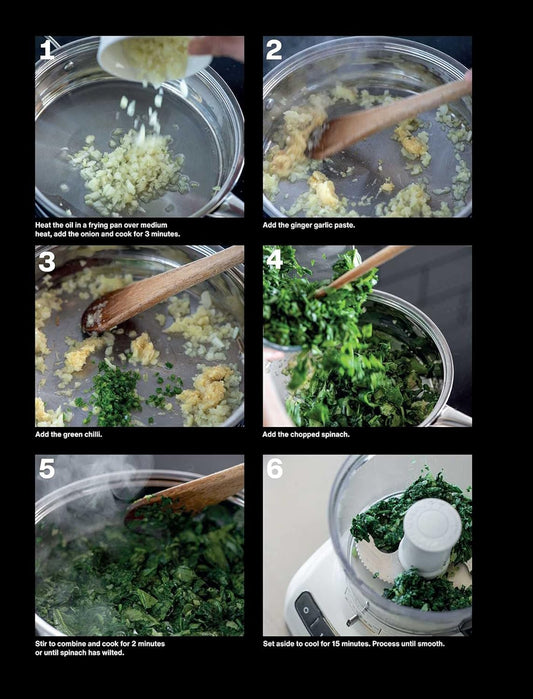 1

Heat the oil in a frying pan over medium heat, add the onion and cook for 3 minutes.

2

Add the ginger garlic paste.

3

Add the green chilli.

4

Add the chopped spinach.

5

Stir to combine and cook for 2 minutes or until spinach has wilted.

6

Set aside to cool for 15 minutes. Process until smooth.